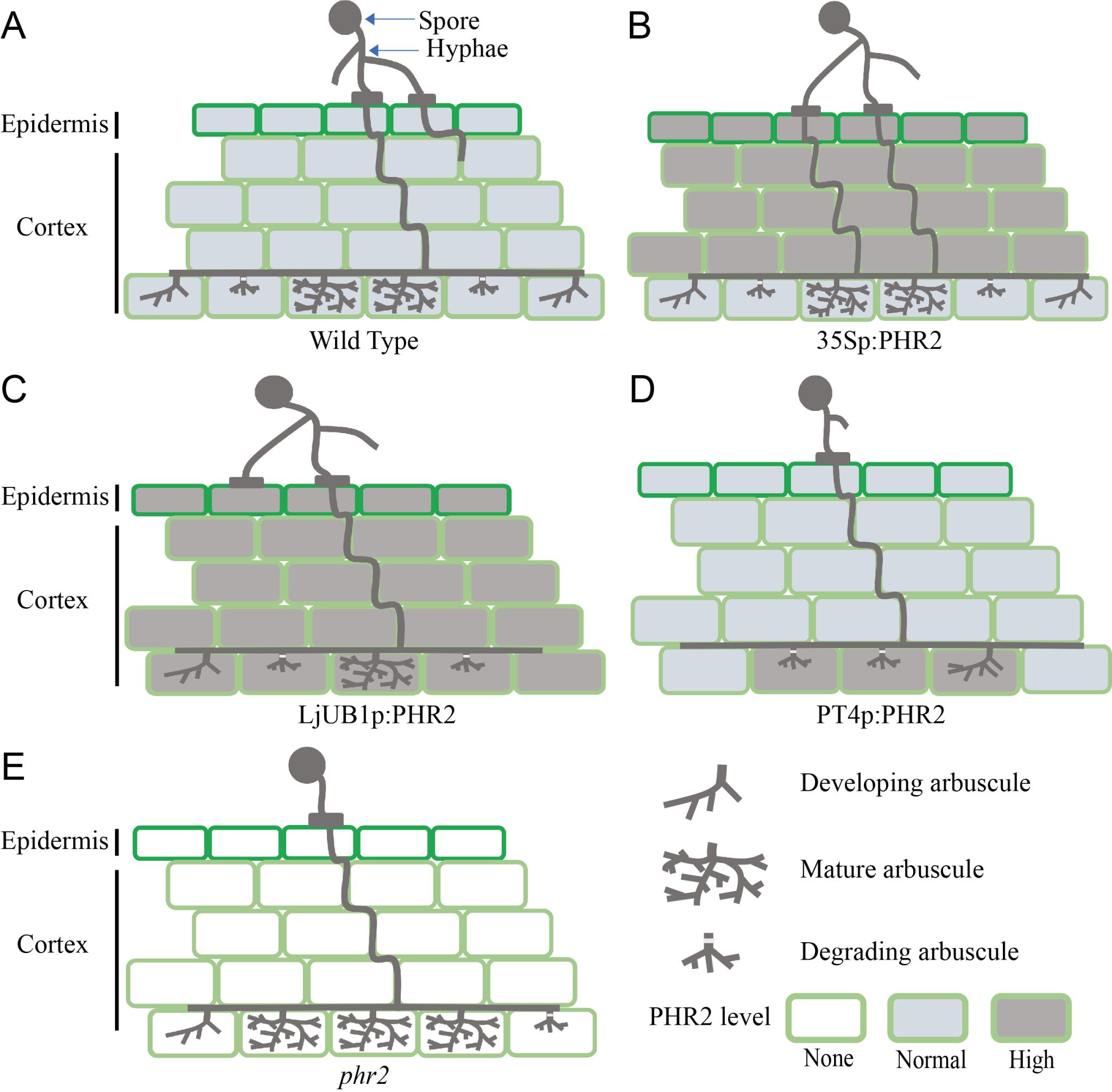 A

Spore

Hyphae

Epidermis

Cortex

Wild Type

B

35Sp:PHR2

C

Epidermis

Cortex

LjUB1p:PHR2

D

PT4p:PHR2

E

Epidermis

Cortex

phr2

Developing arbuscule

Mature arbuscule

Degrading arbuscule

PHR2 level

None

Normal

High